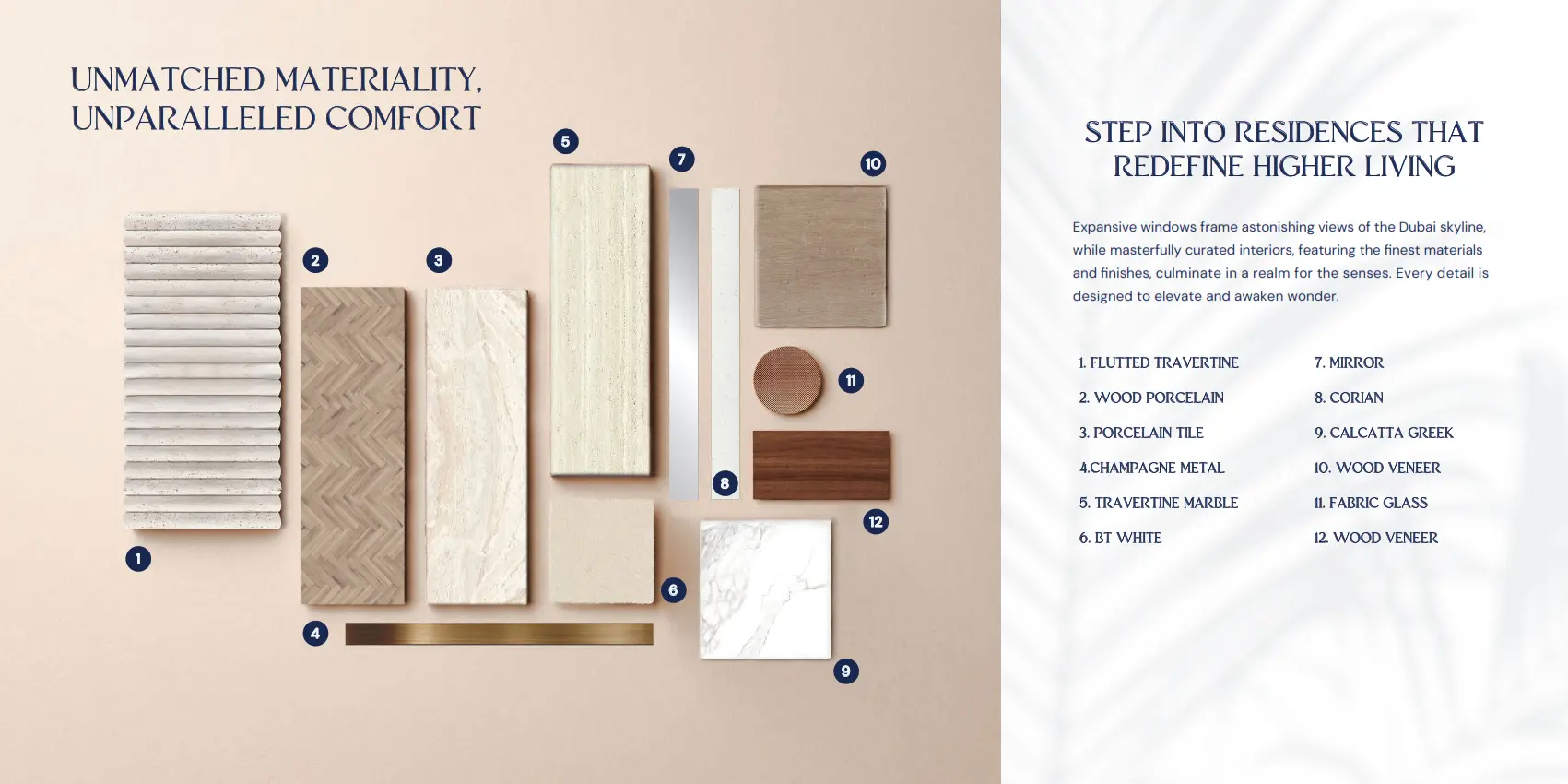 UNMATCHED MATERIALITY, UNPARALLELED COMFORT

5 7 10 2 3 11 8 12 1 6 4 9

STEP INTO RESIDENCES THAT REDEFINE HIGHER LIVING

Expansive windows frame astonishing views of the Dubai skyline, while masterfully curated interiors, featuring the finest materials and finishes, culminate in a realm for the senses. Every detail is designed to elevate and awaken wonder.

1. FLUTTED TRAVERTINE
2. WOOD PORCELAIN
3. PORCELAIN TILE
4.CHAMPAGNE METAL
5. TRAVERTINE MARBLE
6. BT WHITE

7. MIRROR
8. CORIAN
9. CALCATTA GREEK
10. WOOD VENEER
11. FABRIC GLASS
12. WOOD VENEER